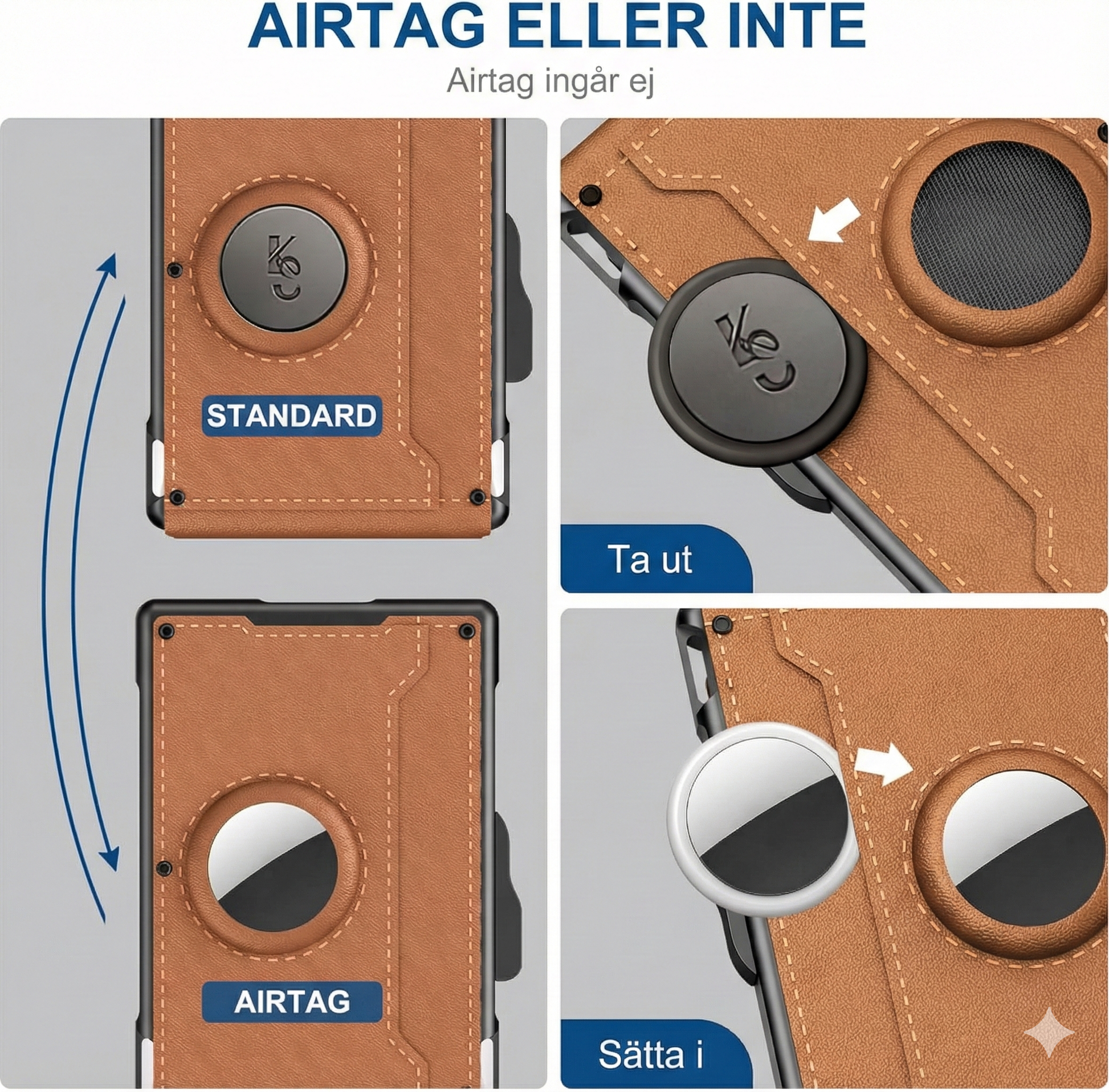 AIRTAG ELLER INTE
Airtag ingår ej

STANDARD

AIRTAG

Ta ut

Sätta i