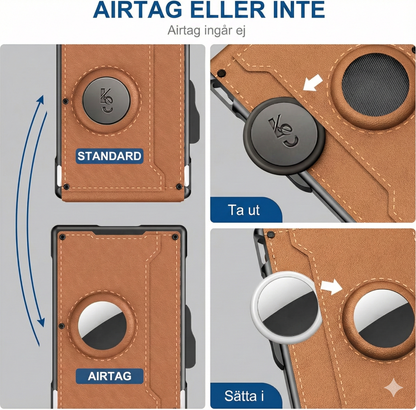 AIRTAG ELLER INTE
Airtag ingår ej

STANDARD

AIRTAG

Ta ut

Sätta i