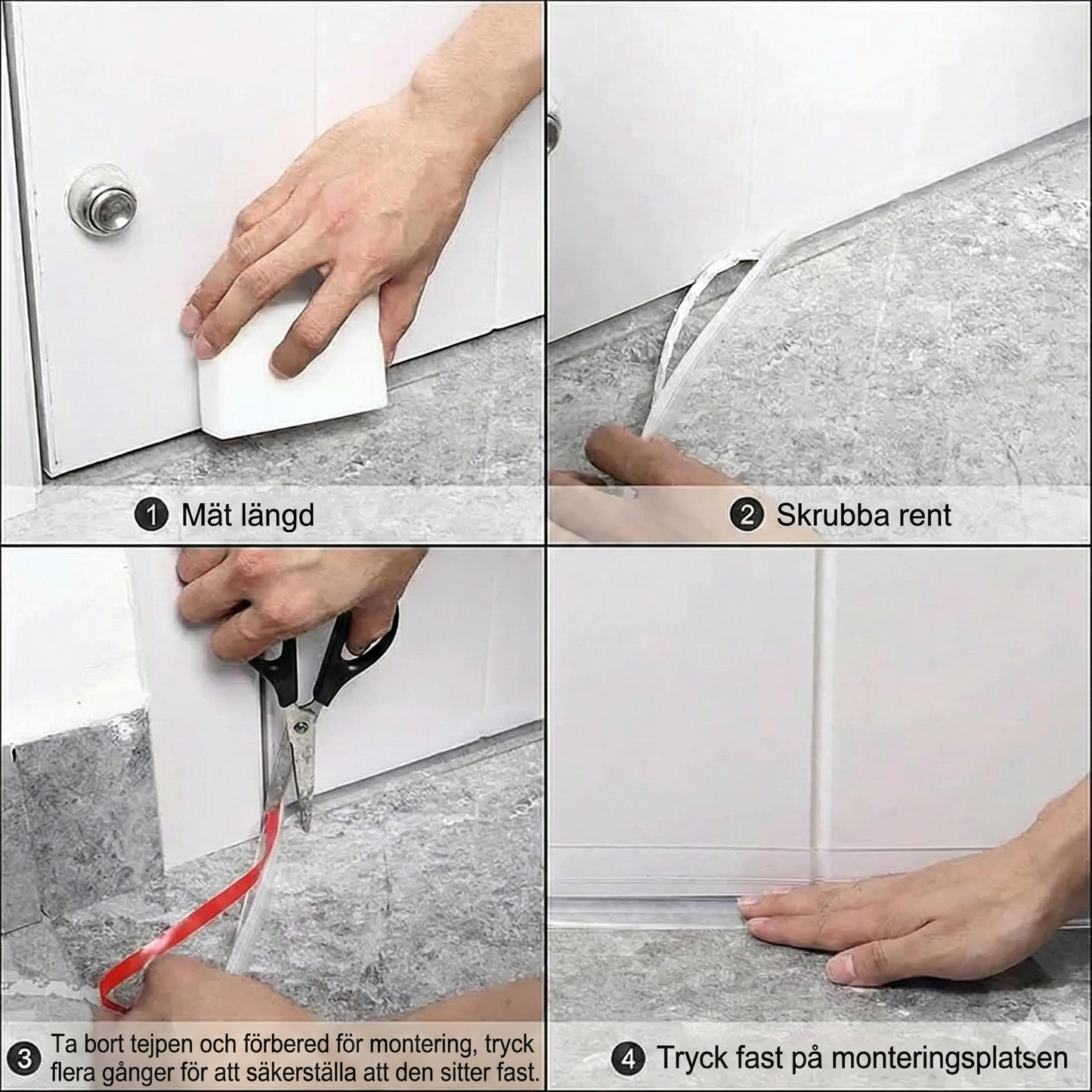 1 Mät längd

2 Skrubba rent

3 Ta bort tejpen och förbered för montering, tryck flera gånger för att säkerställa att den sitter fast.

4 Tryck fast på monteringsplatsen