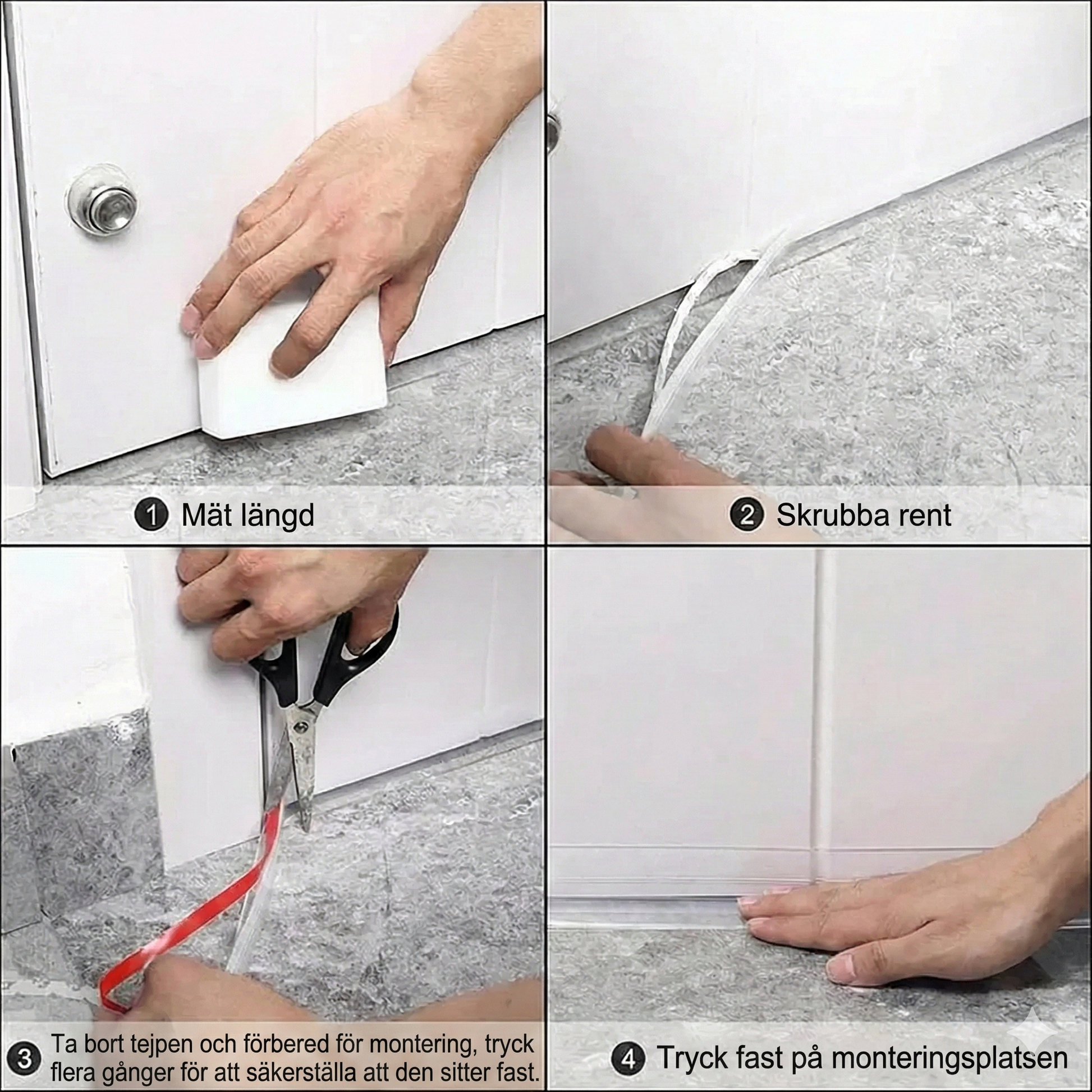 1 Mät längd

2 Skrubba rent

3 Ta bort tejpen och förbered för montering, tryck flera gånger för att säkerställa att den sitter fast.

4 Tryck fast på monteringsplatsen