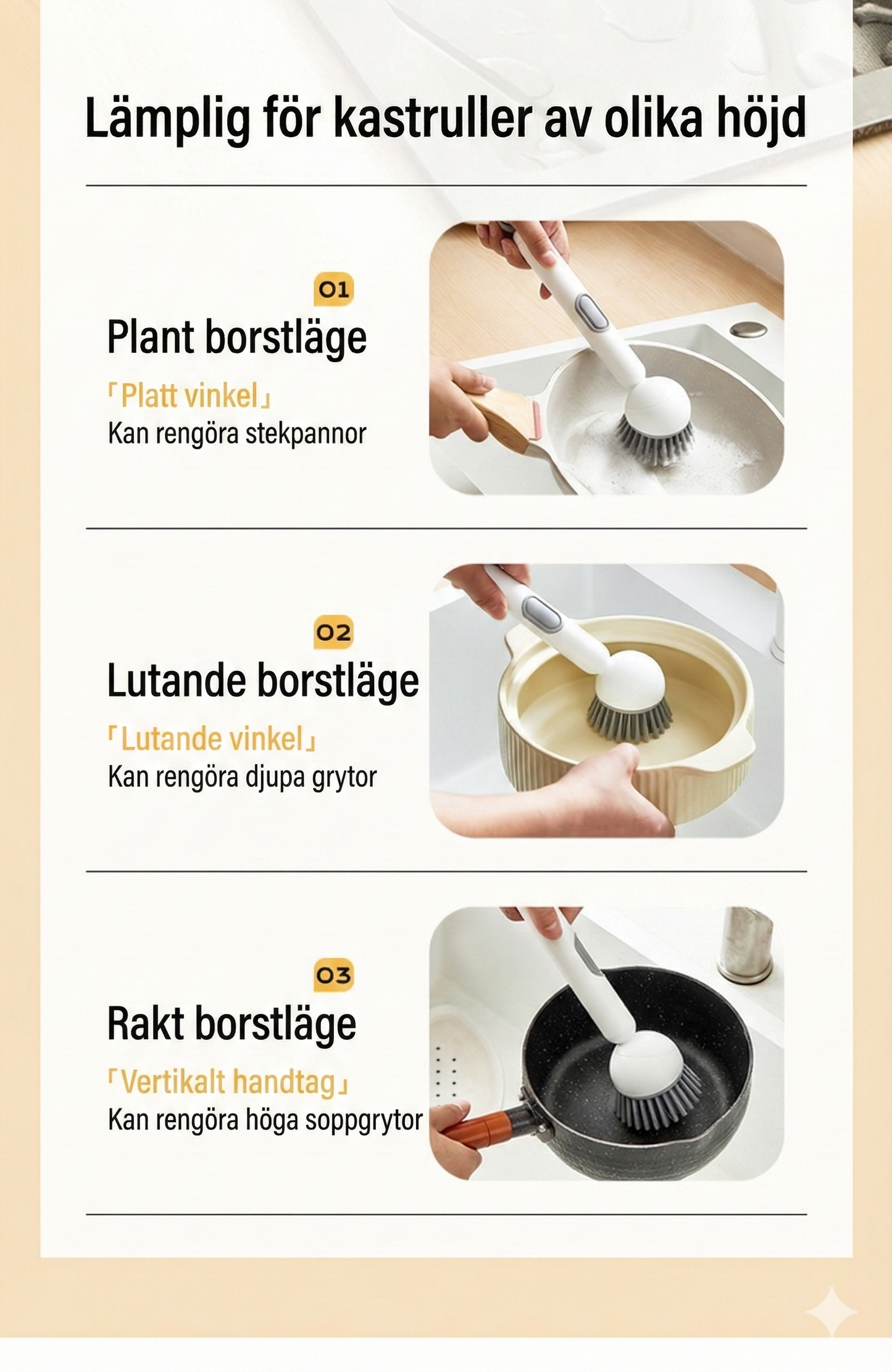 Lämplig för kastruller av olika höjd

01

Plant borstläge

「Platt vinkel」

Kan rengöra stekpannor

02

Lutande borstläge

「Lutande vinkel」

Kan rengöra djupa grytor

03

Rakt borstläge

「Vertikalt handtag」

Kan rengöra höga soppgrytor