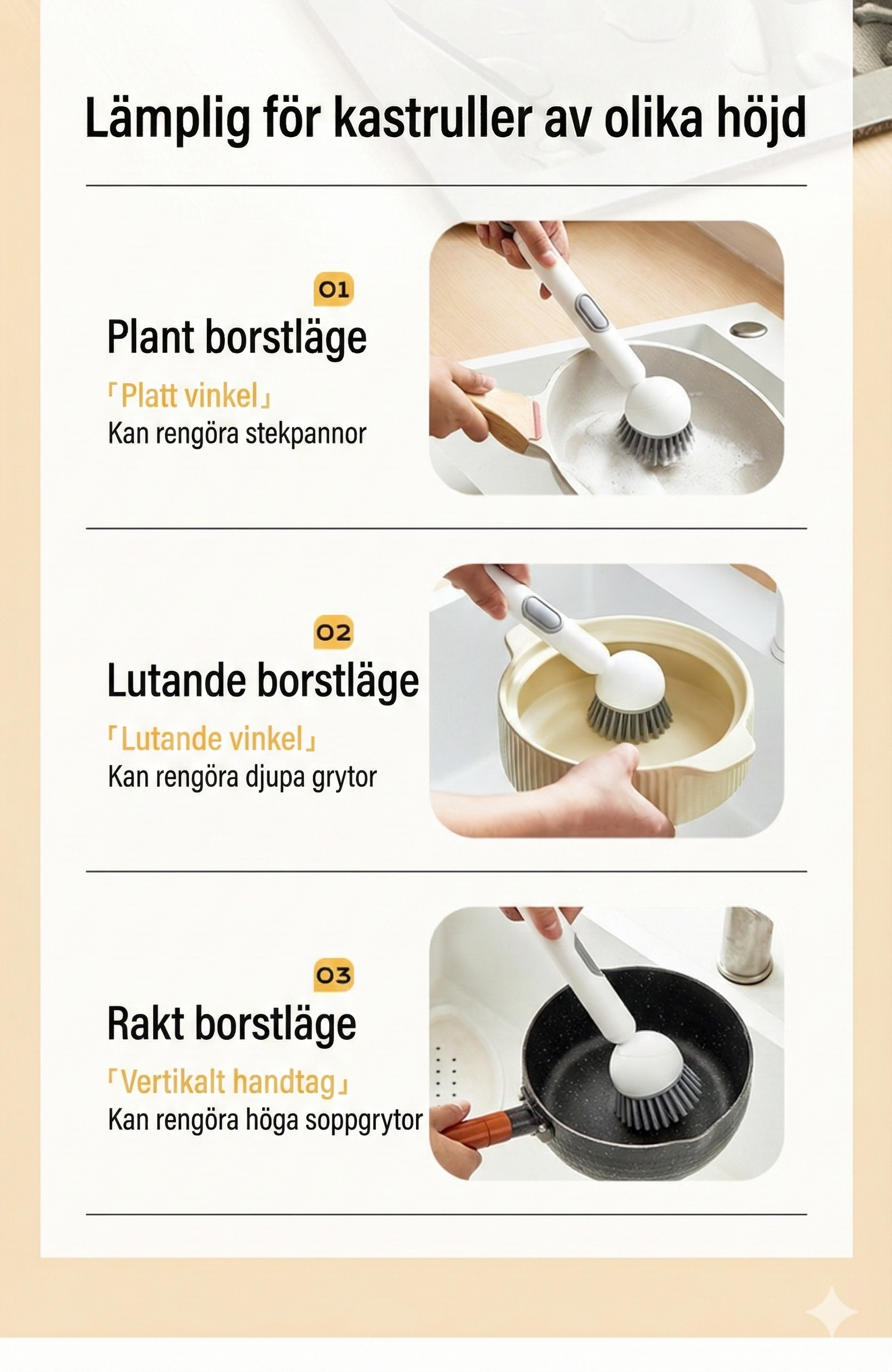 Lämplig för kastruller av olika höjd

01

Plant borstläge

「Platt vinkel」
Kan rengöra stekpannor

02

Lutande borstläge

「Lutande vinkel」
Kan rengöra djupa grytor

03

Rakt borstläge

「Vertikalt handtag」
Kan rengöra höga soppgrytor