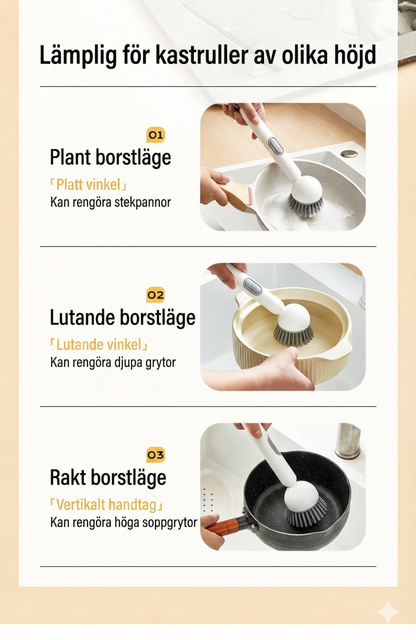 Lämplig för kastruller av olika höjd

01
Plant borstläge
「Platt vinkel」
Kan rengöra stekpannor

02
Lutande borstläge
「Lutande vinkel」
Kan rengöra djupa grytor

03
Rakt borstläge
「Vertikalt handtag」
Kan rengöra höga soppgrytor