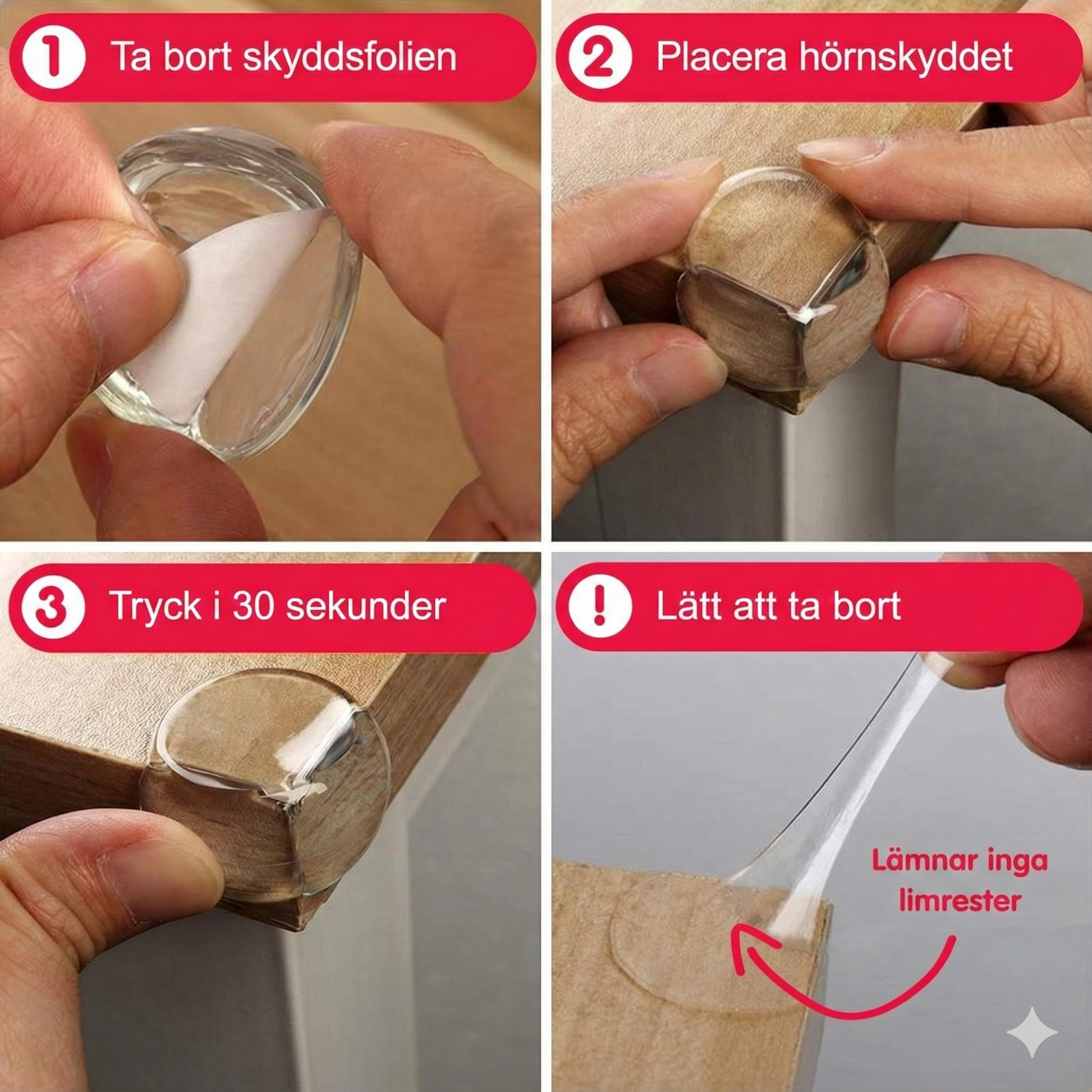 1 Ta bort skyddsfolien

2 Placera hörnskyddet

3 Tryck i 30 sekunder

! Lätt att ta bort

Lämnar inga limrester