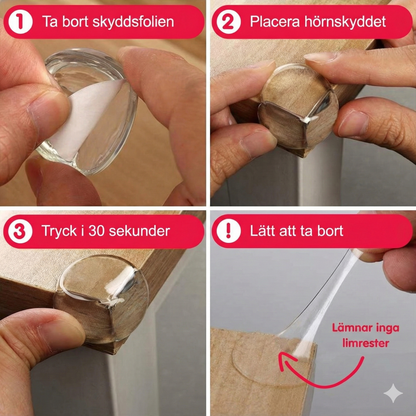 1 Ta bort skyddsfolien

2 Placera hörnskyddet

3 Tryck i 30 sekunder

! Lätt att ta bort

Lämnar inga limrester