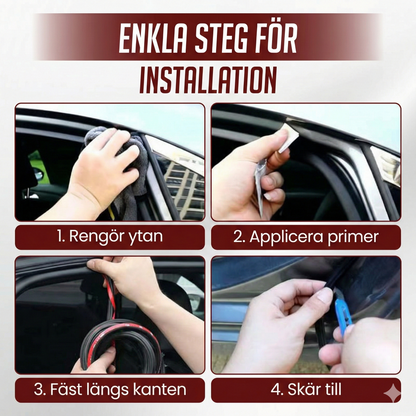 ENKLA STEG FÖR
INSTALLATION

1. Rengör ytan

2. Applicera primer

3. Fäst längs kanten

4. Skär till